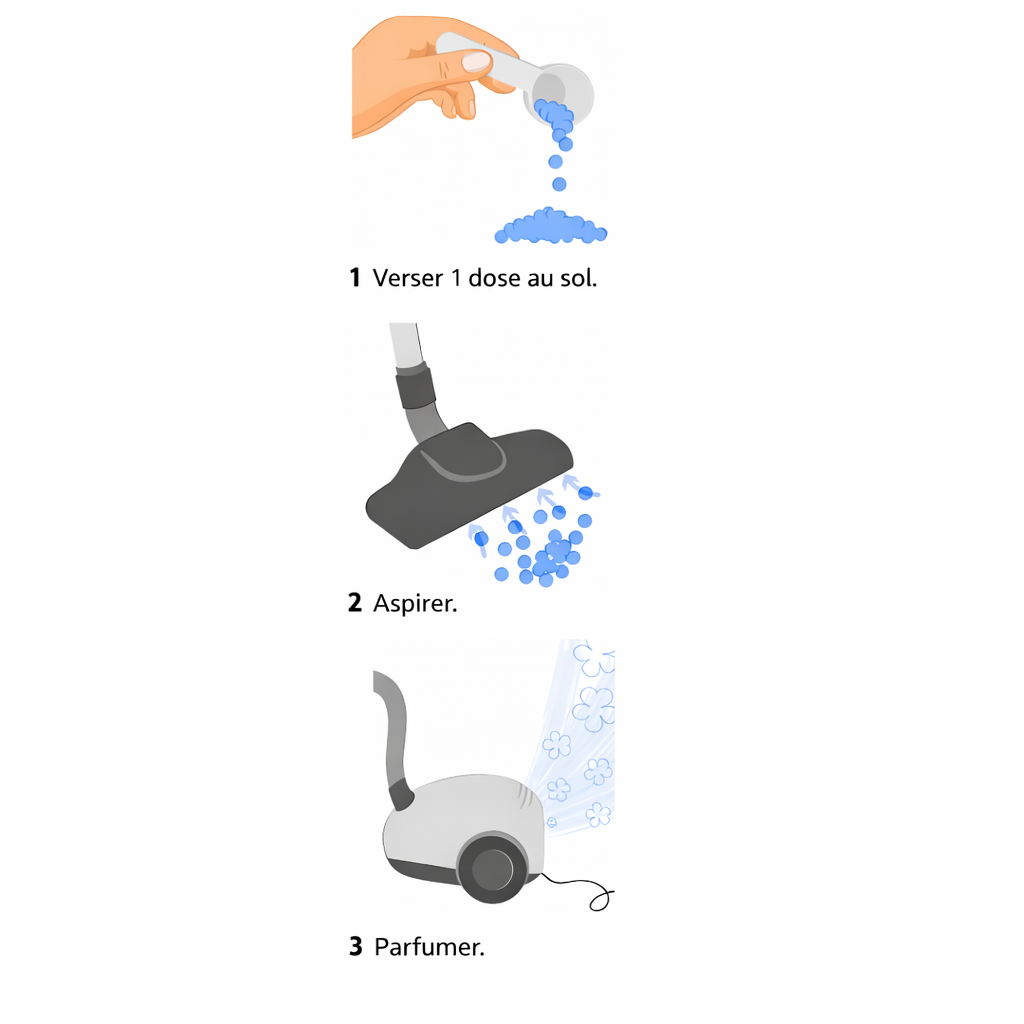 1 Verser 1 dose au sol.

2 Aspirer.

3 Parfumer.