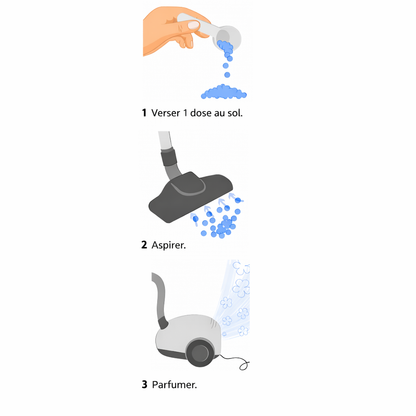 1 Verser 1 dose au sol.

2 Aspirer.

3 Parfumer.